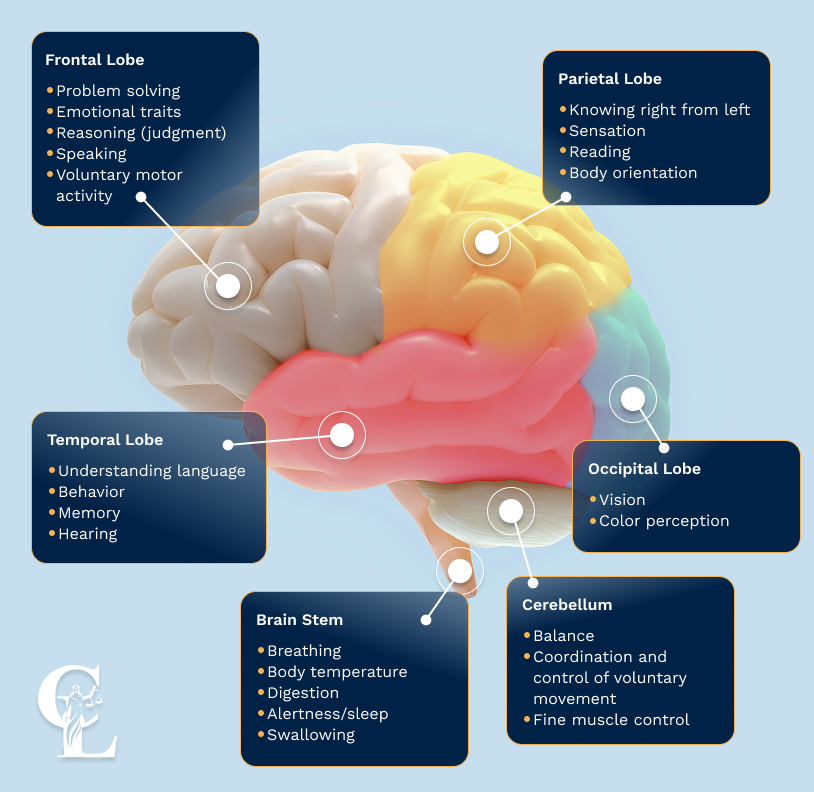 Frontal Lobe
• Problem solving
• Emotional traits
• Reasoning (judgment)
• Speaking
• Voluntary motor activity

Parietal Lobe
• Knowing right from left
• Sensation
• Reading
• Body orientation

Temporal Lobe
• Understanding language
• Behavior
• Memory
• Hearing

Occipital Lobe
• Vision
• Color perception

Brain Stem
• Breathing
• Body temperature
• Digestion
• Alertness/sleep
• Swallowing

Cerebellum
• Balance
• Coordination and control of voluntary movement
• Fine muscle control

CL